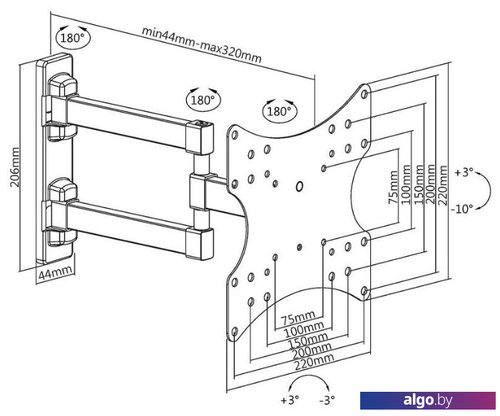 180°
min44mm-max320mm
180°
180°
206mm
44mm
75mm
100mm
150mm
200mm
220mm
+3°
-10°
75mm
100mm
150mm
200mm
220mm
+3°
-3°
algo.by